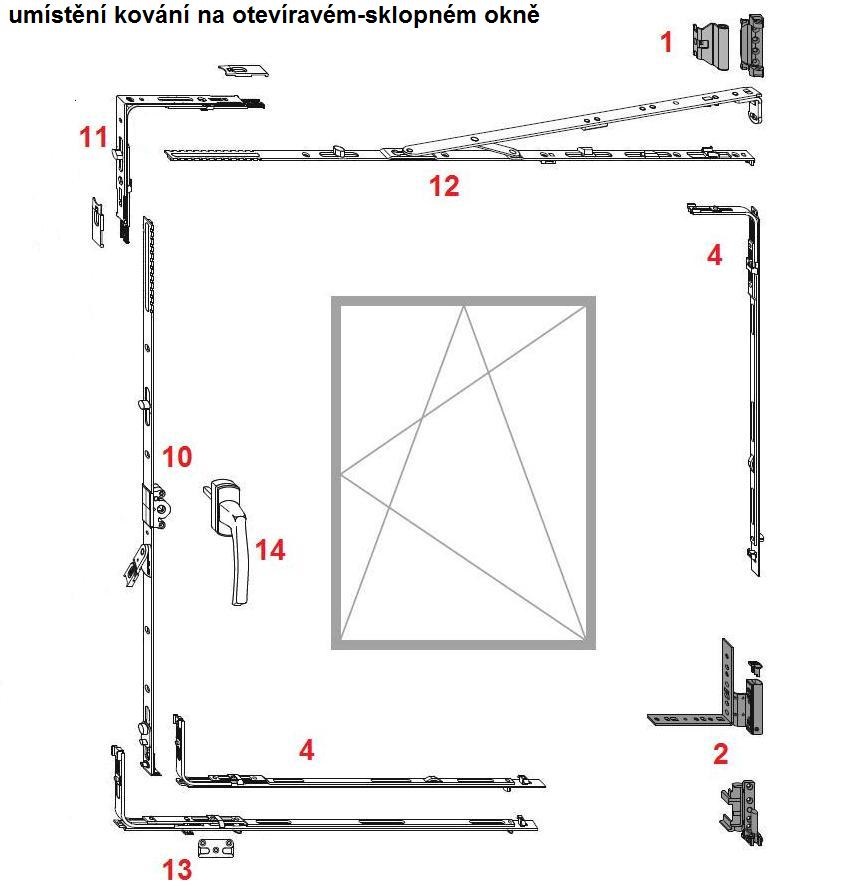 umístění kování na otevíravém-sklopném okně

1

11

12

4

10

14

4

2

13